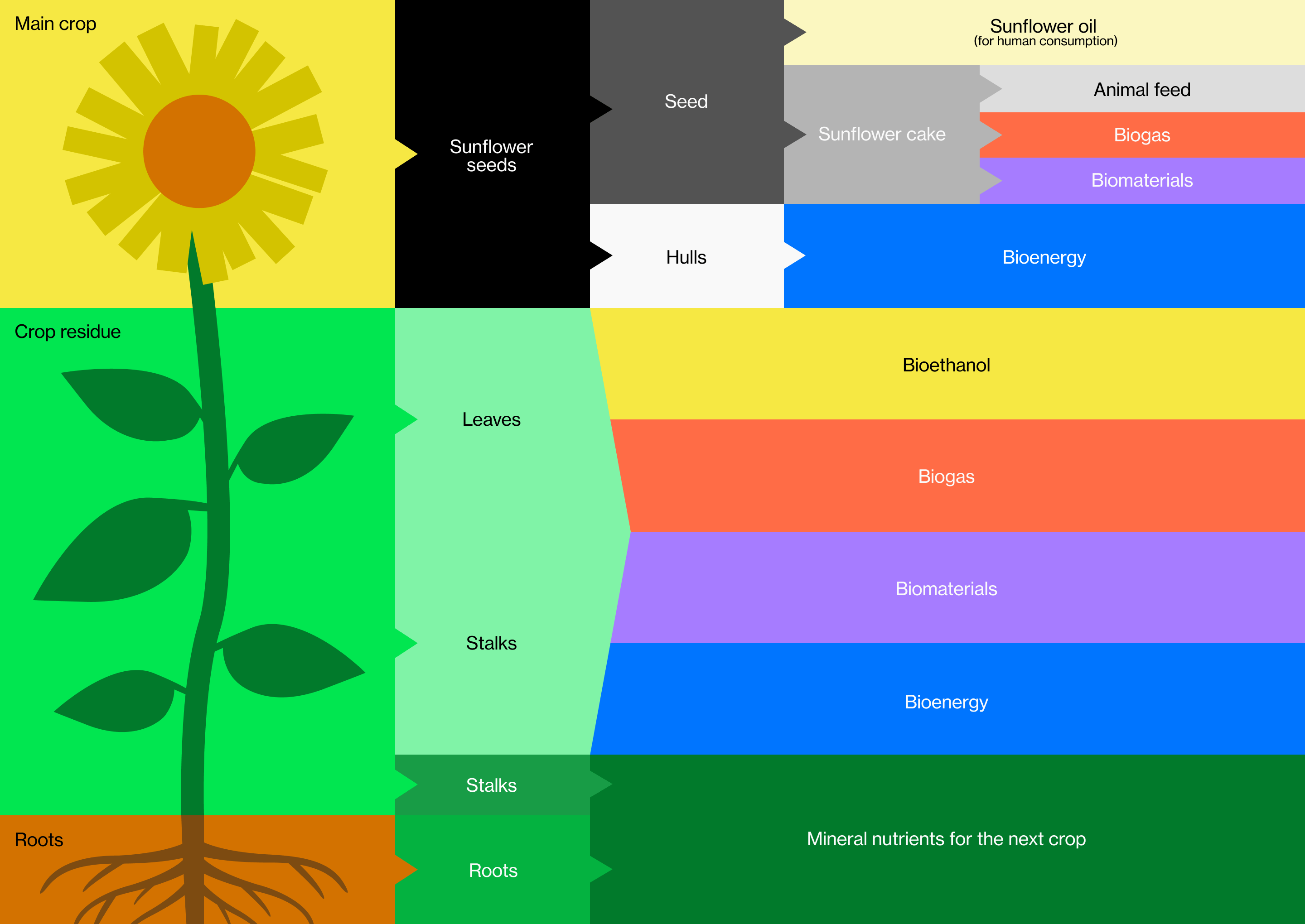 Main crop

Sunflower seeds

Seed

Sunflower oil
(for human consumption)

Sunflower cake

Animal feed

Biogas

Biomaterials

Hulls

Bioenergy

Crop residue

Leaves

Stalks

Bioethanol

Biogas

Biomaterials

Bioenergy

Stalks

Roots

Roots

Mineral nutrients for the next crop